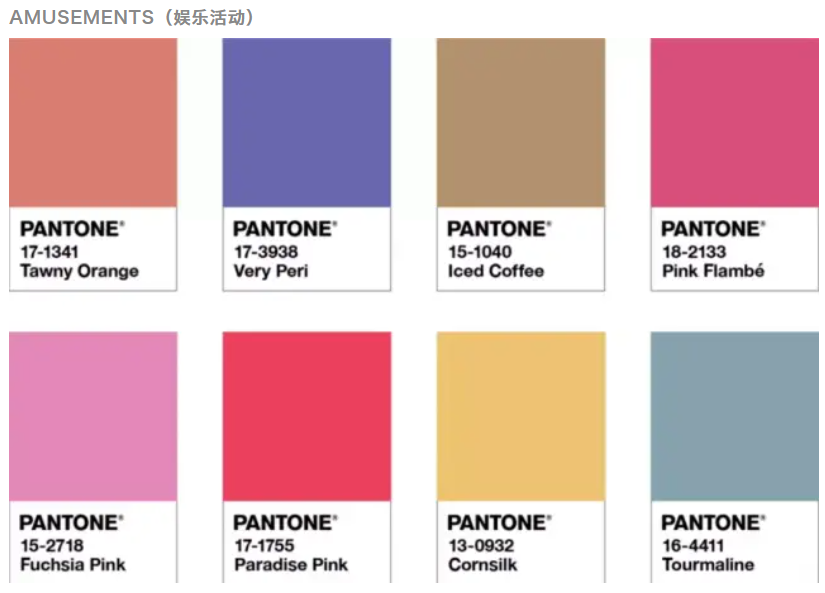 AMUSEMENTS（娱乐活动）

PANTONE®
17-1341
Tawny Orange

PANTONE®
17-3938
Very Peri

PANTONE®
15-1040
Iced Coffee

PANTONE®
18-2133
Pink Flambé

PANTONE®
15-2718
Fuchsia Pink

PANTONE®
17-1755
Paradise Pink

PANTONE®
13-0932
Cornsilk

PANTONE®
16-4411
Tourmaline